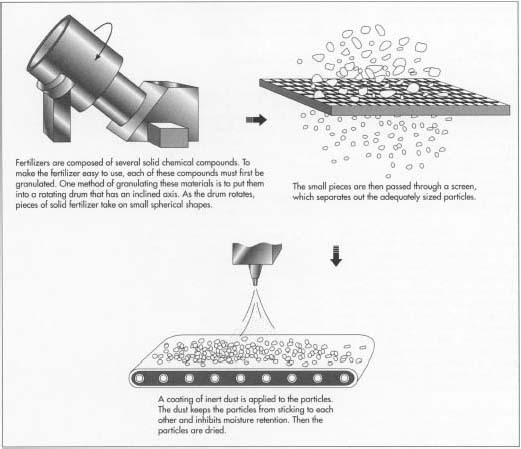 Fertilizers are composed of several solid chemical compounds. To make the fertilizer easy to use, each of these compounds must first be granulated. One method of granulating these materials is to put them into a rotating drum that has an inclined axis. As the drum rotates, pieces of solid fertilizer take on small spherical shapes.

The small pieces are then passed through a screen, which separates out the adequately sized particles.

A coating of inert dust is applied to the particles. The dust keeps the particles from sticking to each other and inhibits moisture retention. Then the particles are dried.